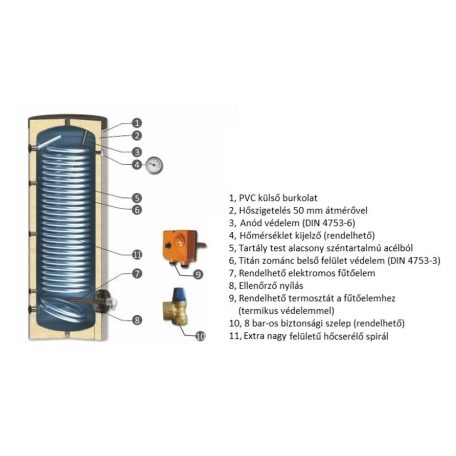 1
2
3
4
5
6
11
7
8
9
10

1, PVC külső burkolat
2, Hőszigetelés 50 mm átmérővel
3, Anód védelem (DIN 4753-6)
4, Hőmérséklet kijelző (rendelhető)
5, Tartály test alacsony széntartalmú acélból
6, Titán zománc belső felület védelem (DIN 4753-3)
7, Rendelhető elektromos fűtőelem
8, Ellenőrző nyílás
9, Rendelhető termosztát a fűtőelemhez (termikus védelemmel)
10, 8 bar-os biztonsági szelep (rendelhető)
11, Extra nagy felületű hőcserélő spirál