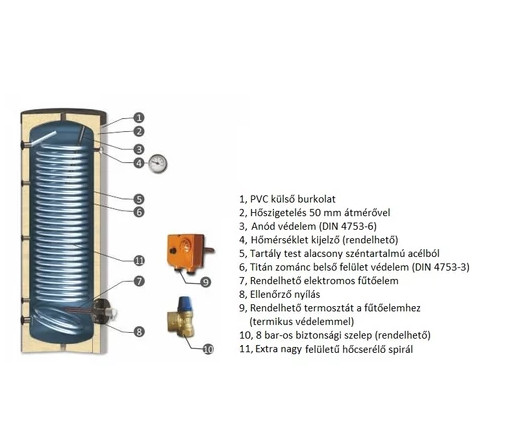 1
2
3
4
5
6
11
7
8
9
10

1, PVC külső burkolat
2, Hőszigetelés 50 mm átmérővel
3, Anód védelem (DIN 4753-6)
4, Hőmérséklet kijelző (rendelhető)
5, Tartály test alacsony széntartalmú acélból
6, Titán zománc belső felület védelem (DIN 4753-3)
7, Rendelhető elektromos fűtőelem
8, Ellenőrző nyílás
9, Rendelhető termosztát a fűtőelemhez (termikus védelemmel)
10, 8 bar-os biztonsági szelep (rendelhető)
11, Extra nagy felületű hőcserélő spirál