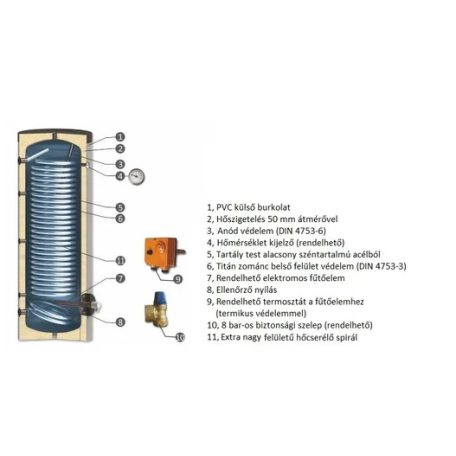 1
2
3
4
5
6
11
7
8
9
10

1, PVC külső burkolat
2, Hőszigetelés 50 mm átmérővel
3, Anód védelem (DIN 4753-6)
4, Hőmérséklet kijelző (rendelhető)
5, Tartály test alacsony széntartalmú acélból
6, Titán zománc belső felület védelem (DIN 4753-3)
7, Rendelhető elektromos fűtőelem
8, Ellenőrző nyílás
9, Rendelhető termosztát a fűtőelemhez (termikus védelemmel)
10, 8 bar-os biztonsági szelep (rendelhető)
11, Extra nagy felületű hőcserélő spirál