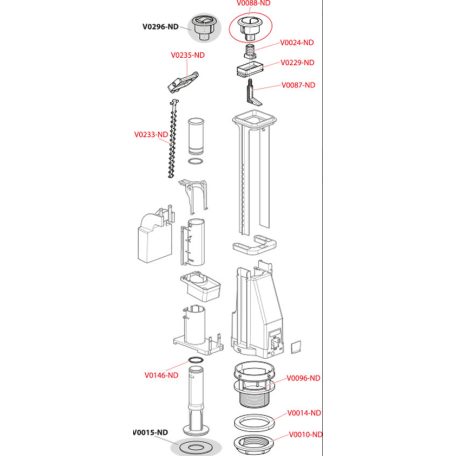 V0088-ND
V0296-ND
V0024-ND
V0235-ND
V0229-ND
V0087-ND
V0233-ND
V0146-ND
V0096-ND
V0014-ND
V0015-ND
V0010-ND